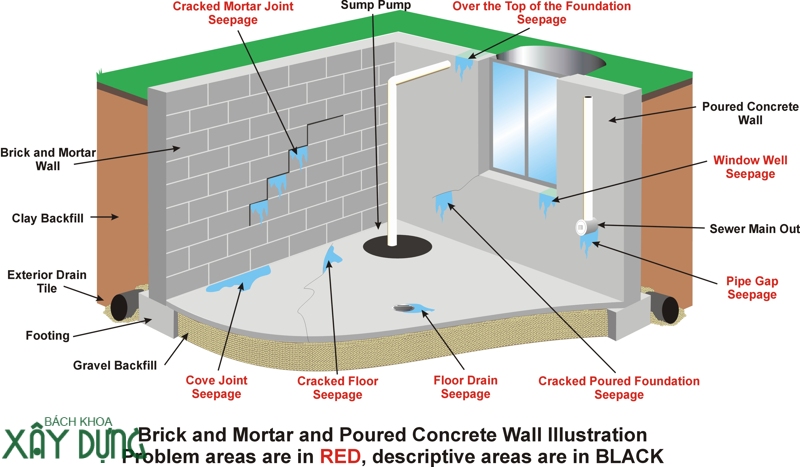 Cracked Mortar Joint Seepage

Sump Pump

Over the Top of the Foundation Seepage

Poured Concrete Wall

Brick and Mortar Wall

Window Well Seepage

Clay Backfill

Sewer Main Out

Exterior Drain Tile

Pipe Gap Seepage

Footing

Gravel Backfill

Cove Joint Seepage

Cracked Floor Seepage

Floor Drain Seepage

Cracked Poured Foundation Seepage

BÁCH KHOA XÂY DỰNG

Brick and Mortar and Poured Concrete Wall Illustration
Problem areas are in RED, descriptive areas are in BLACK